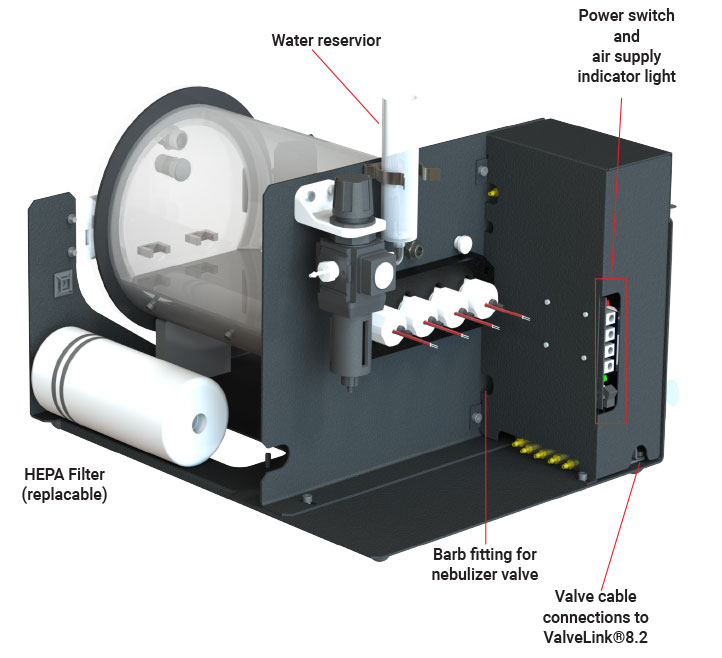 Water reservior

Power switch and air supply indicator light

HEPA Filter (replacable)

Barb fitting for nebulizer valve

Valve cable connections to ValveLink®8.2